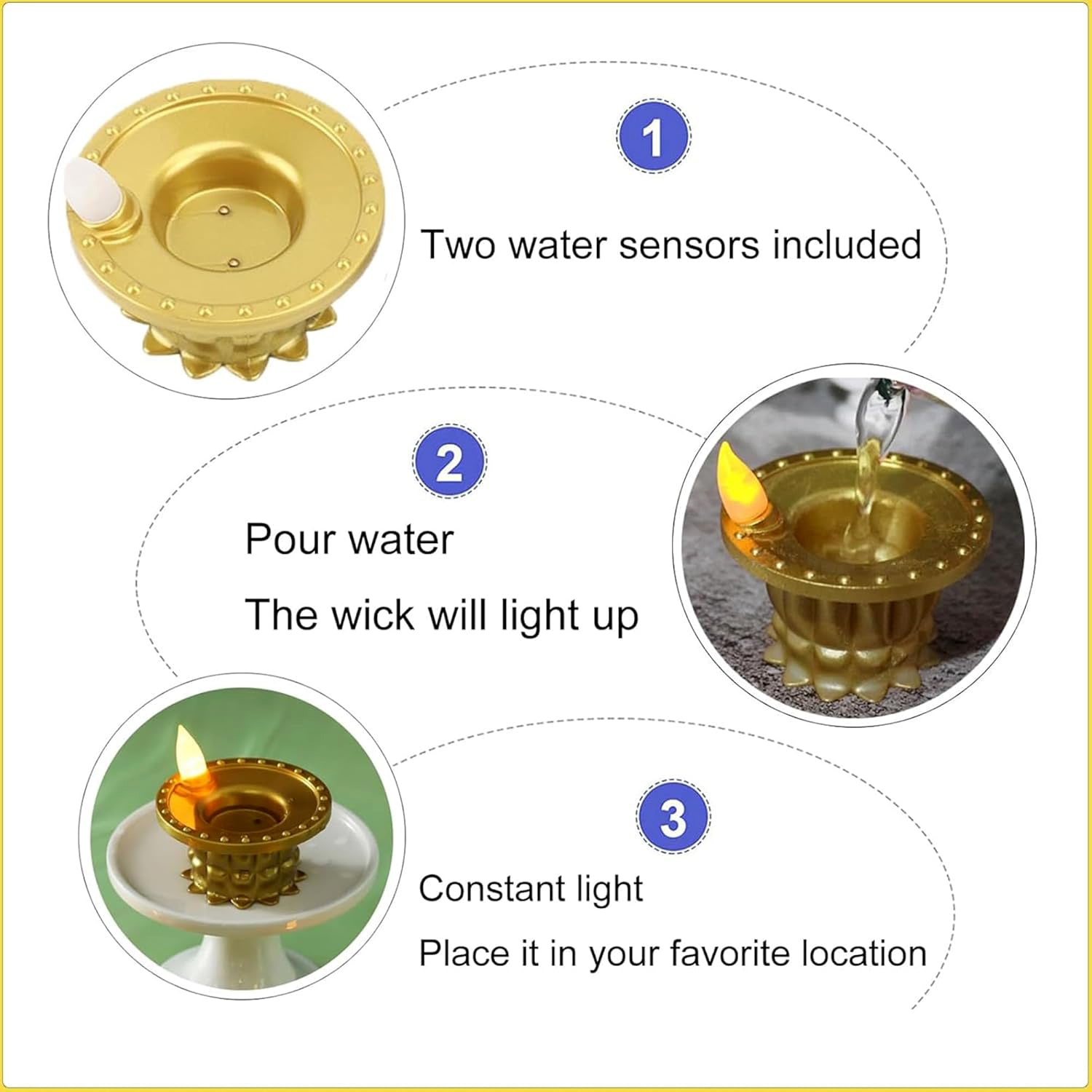 1

Two water sensors included

2

Pour water

The wick will light up

3

Constant light

Place it in your favorite location