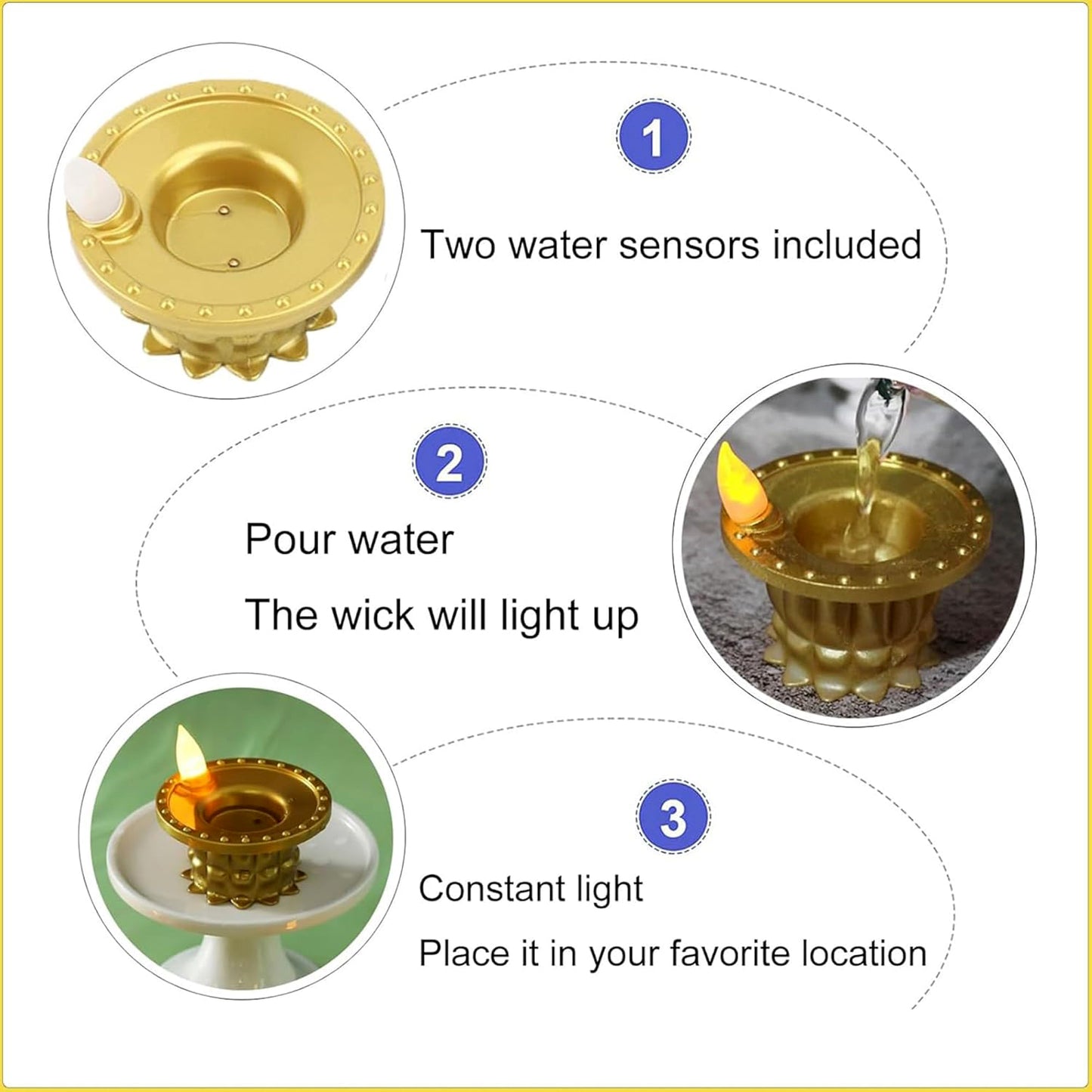 1

Two water sensors included

2

Pour water

The wick will light up

3

Constant light

Place it in your favorite location